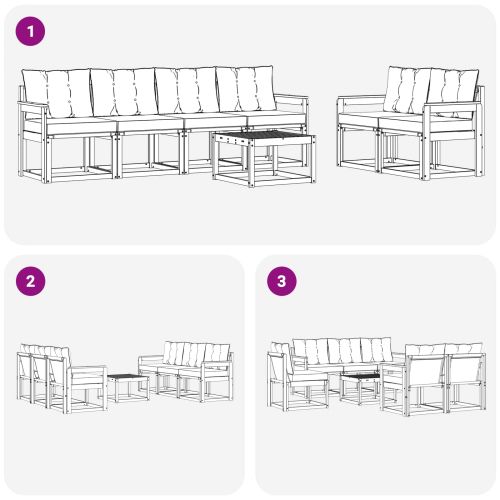 1

2

3