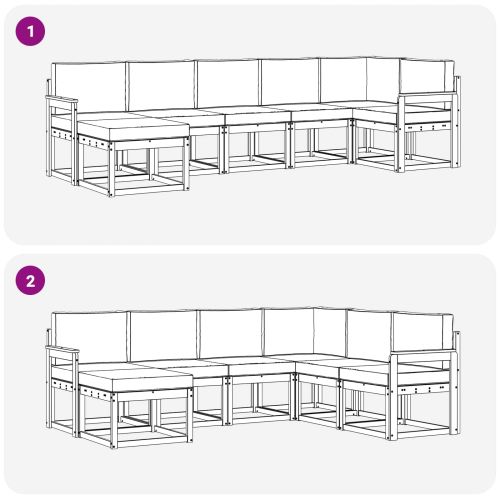 1

2