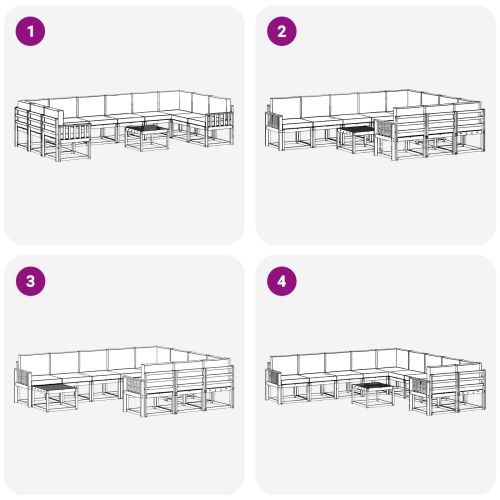 1

2

3

4