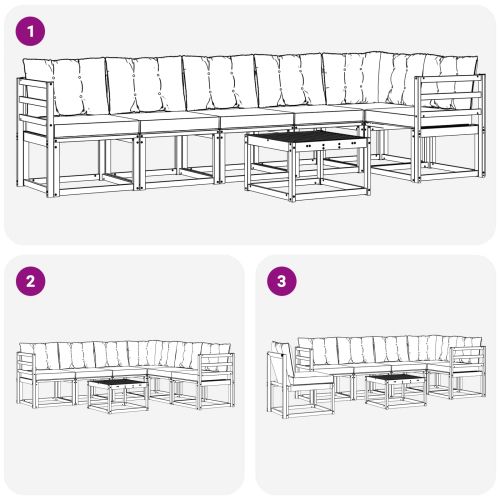 1

2

3