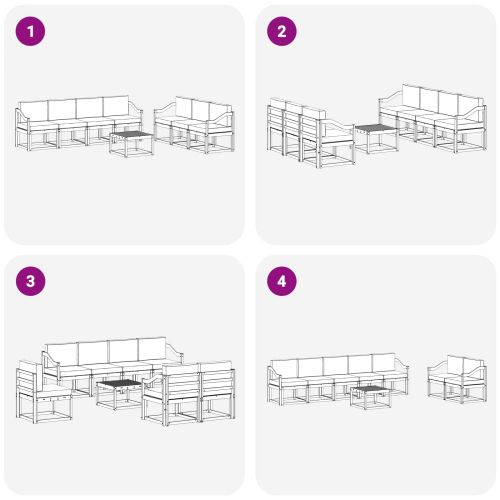 1

2

3

4