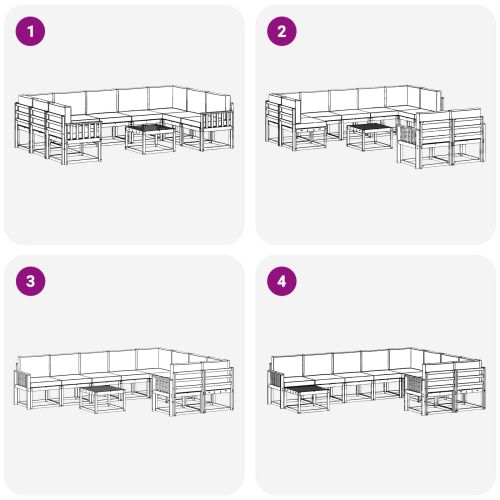 1

2

3

4