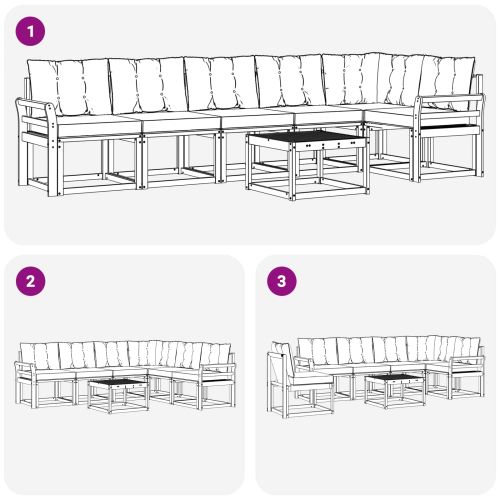 1

2

3