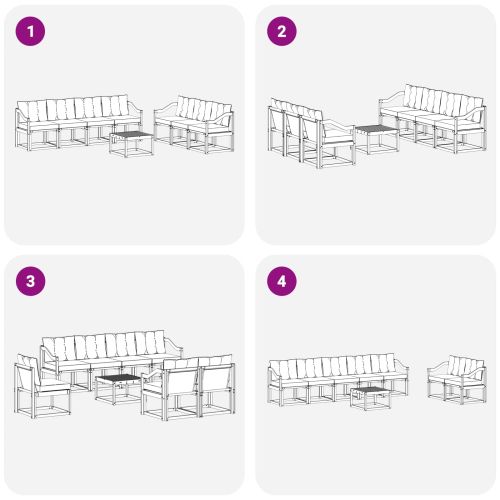 1

2

3

4