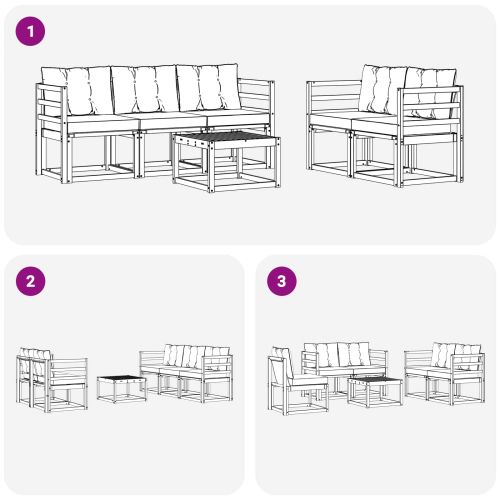 1

2

3