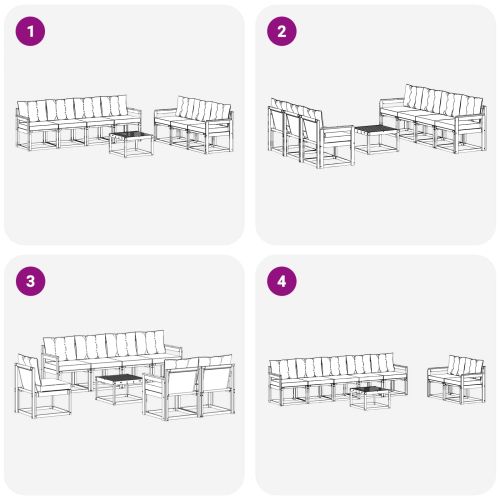 1

2

3

4