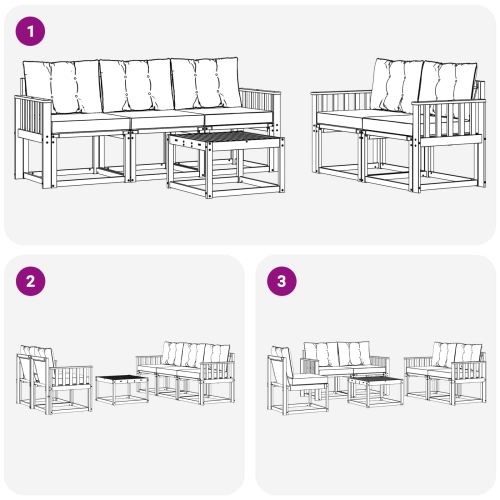 1

2

3