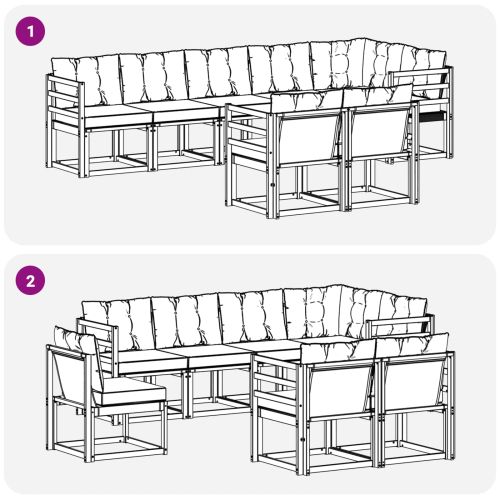 1

2