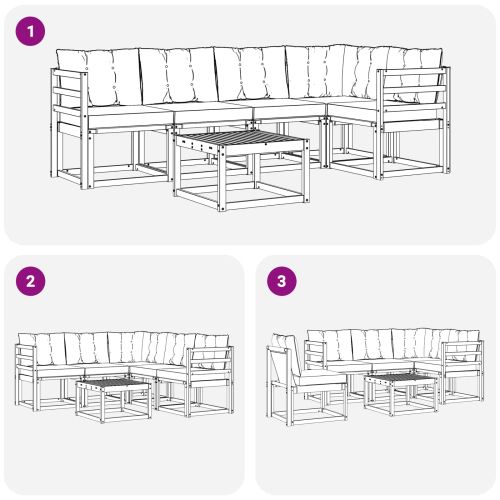 1

2

3