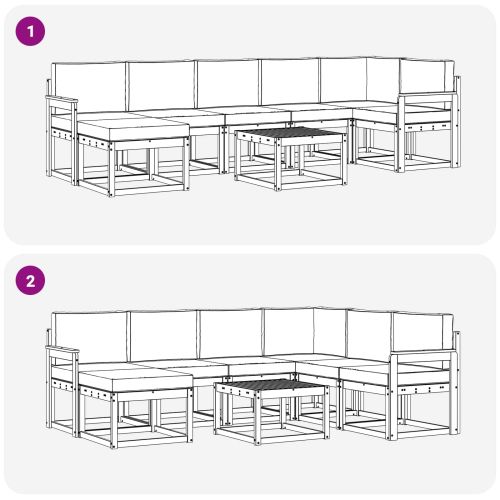 1

2