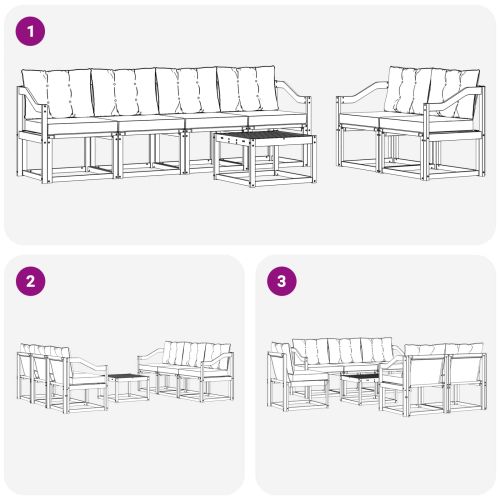 1

2

3