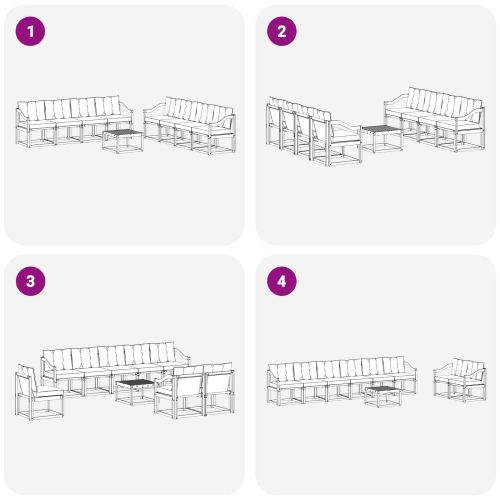 1

2

3

4