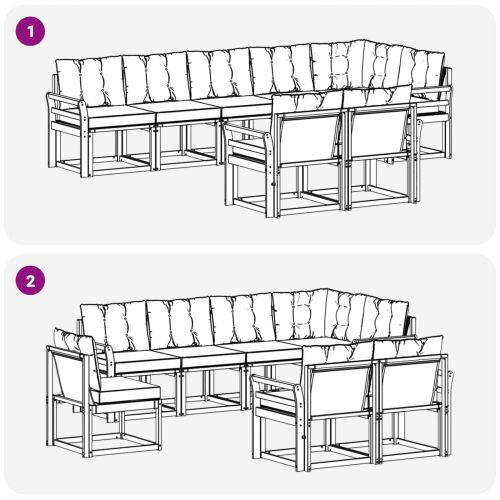 1

2