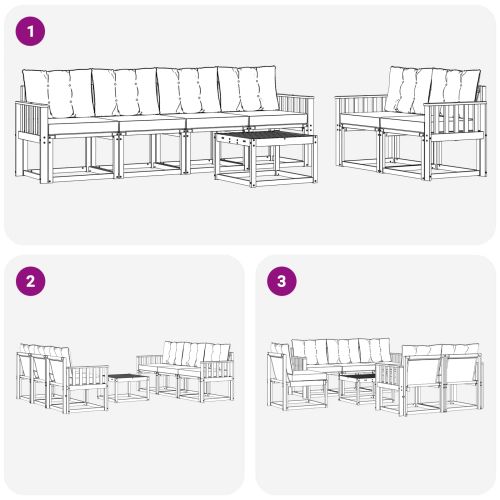 1

2

3