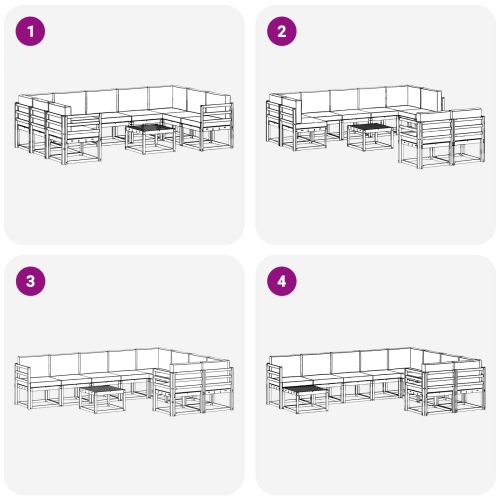 1

2

3

4