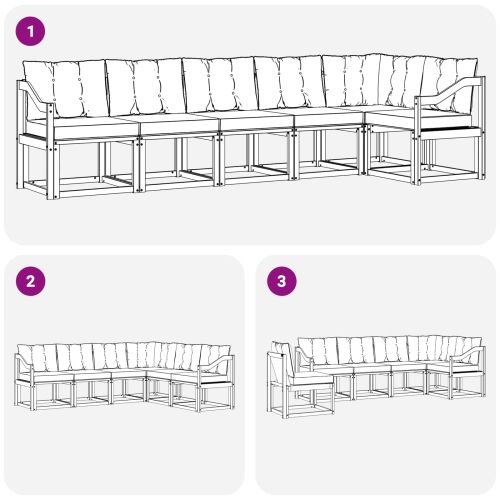 1

2

3