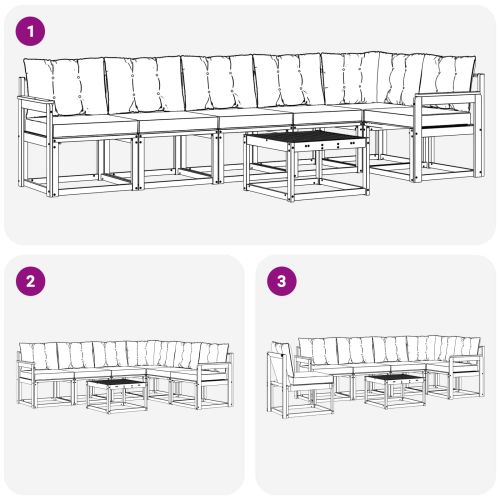 1

2

3