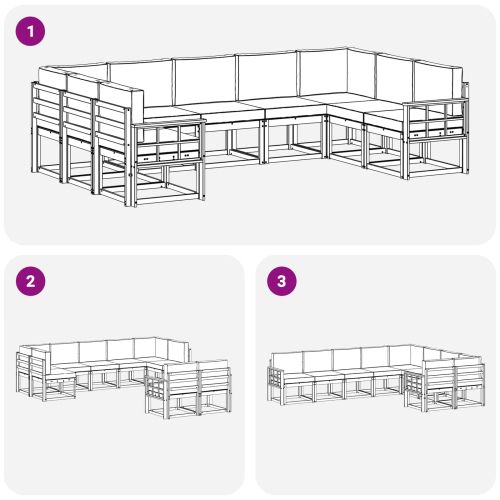 1

2

3