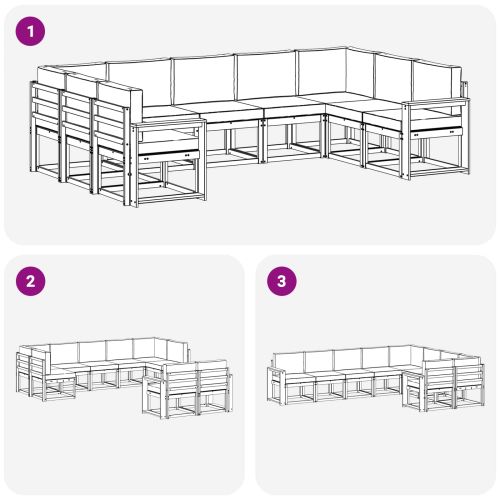 1

2

3