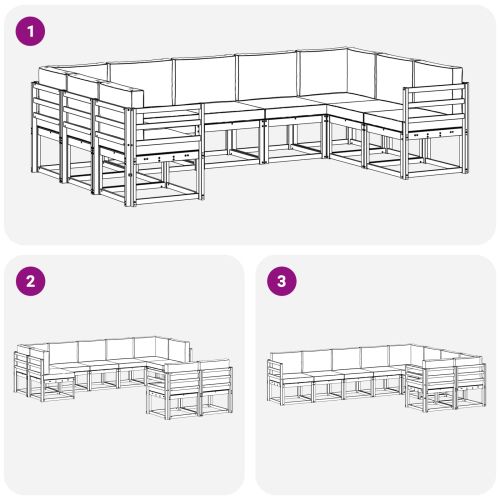 1

2

3