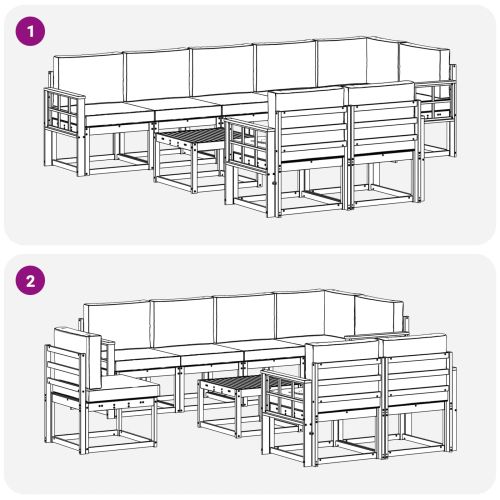 1

2