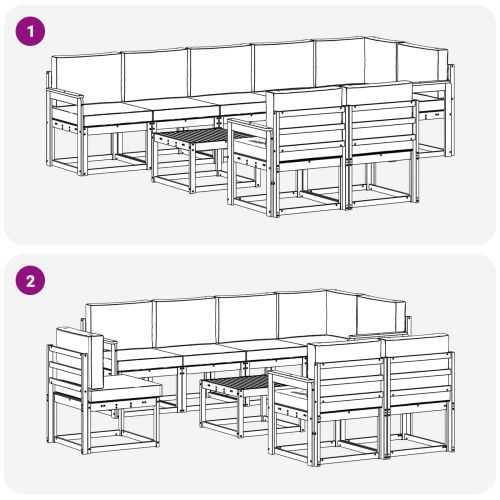 1

2