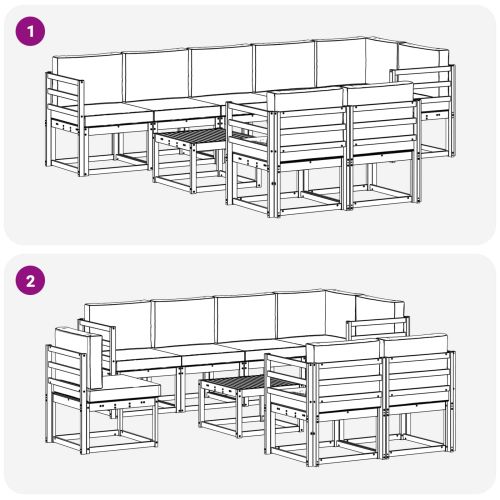 1

2