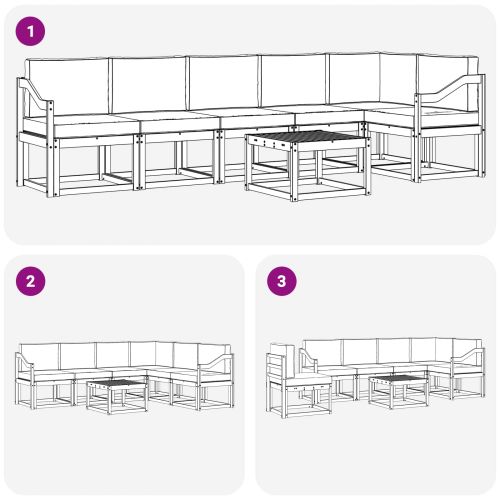 1

2

3