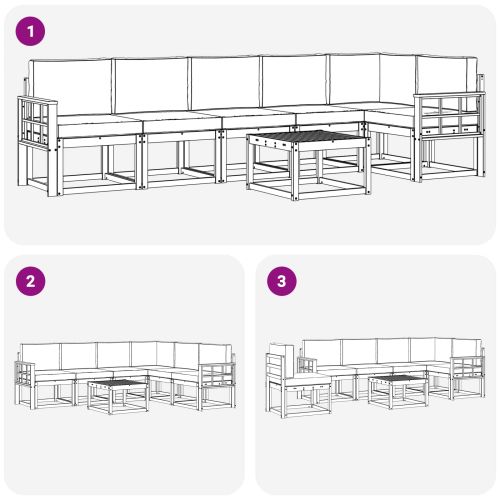 1

2

3