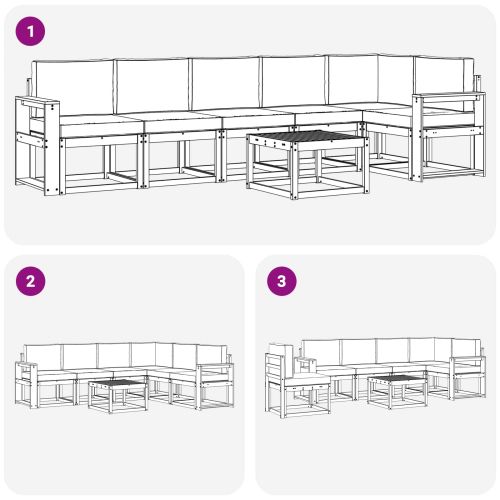 1

2

3