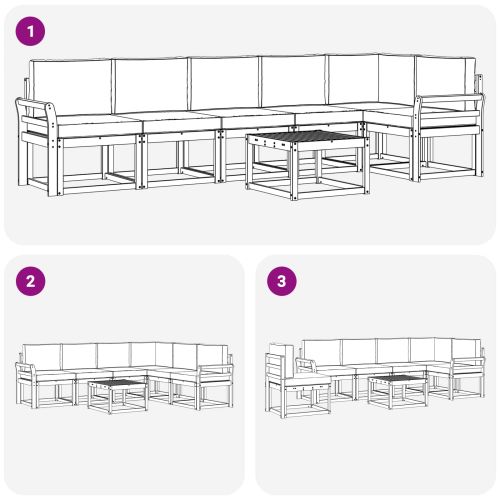 1

2

3