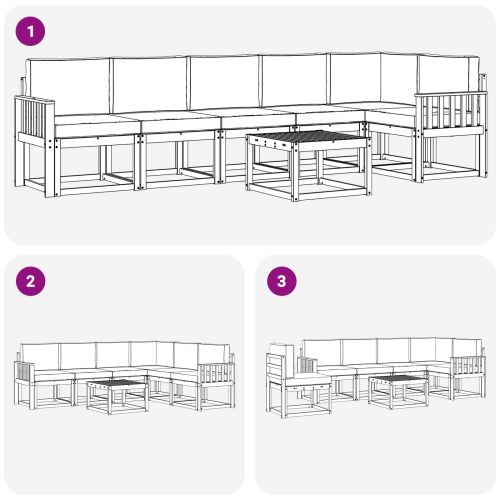 1

2

3