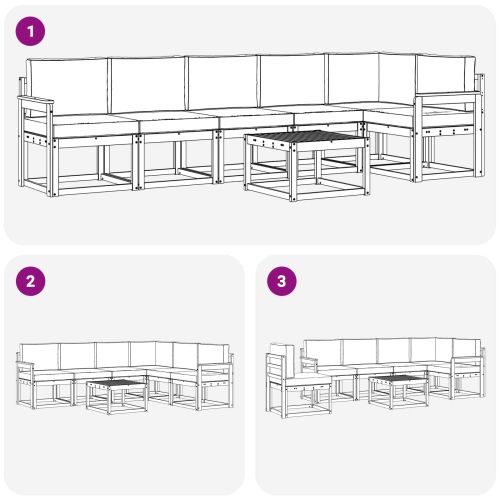 1

2

3