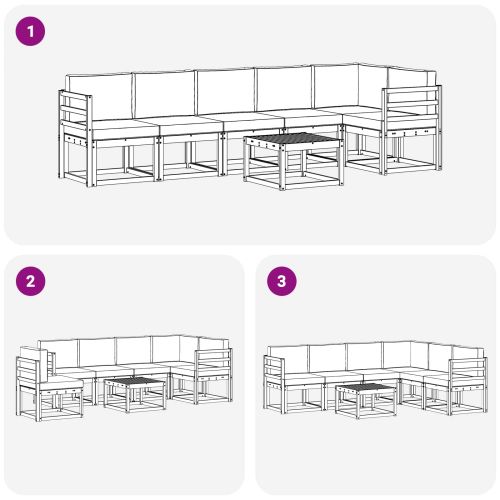 1

2

3