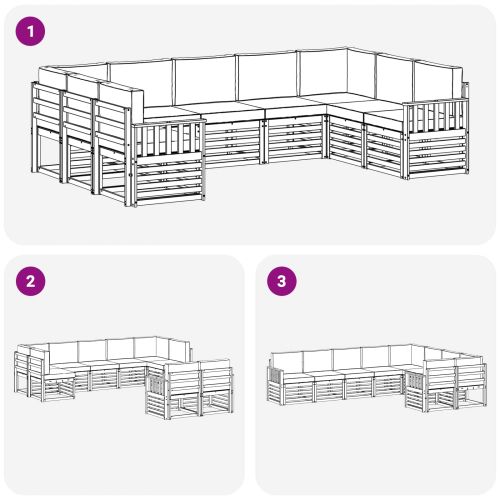 1

2

3