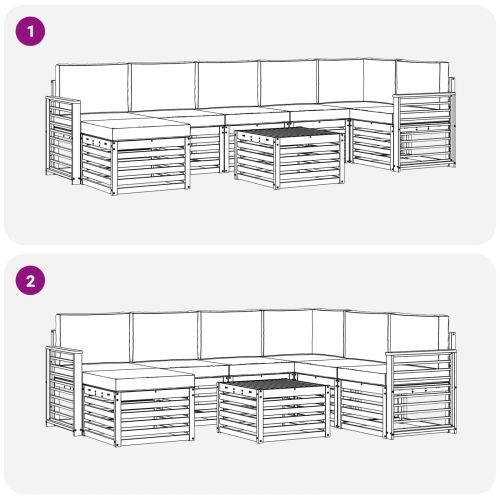 1

2