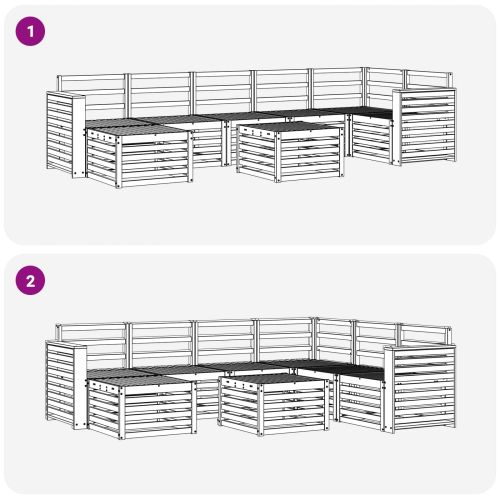 1

2