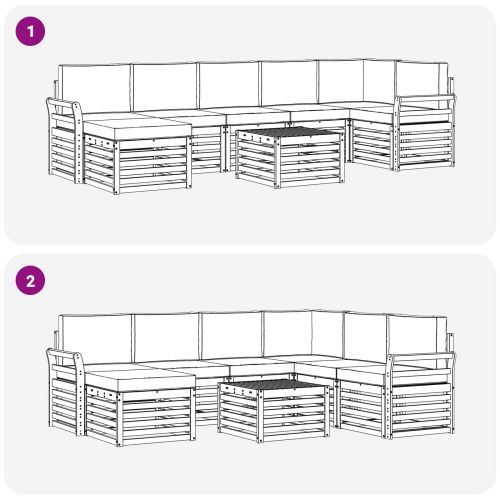 1

2