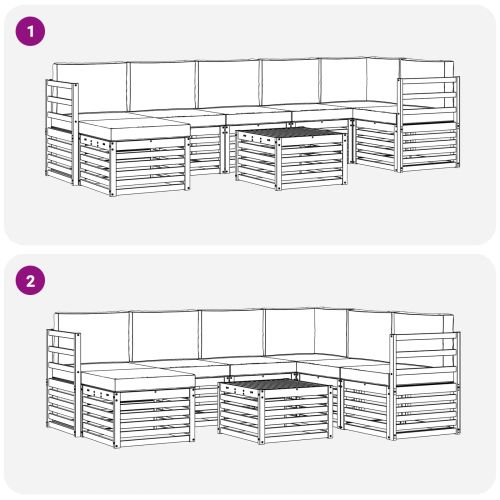 1

2