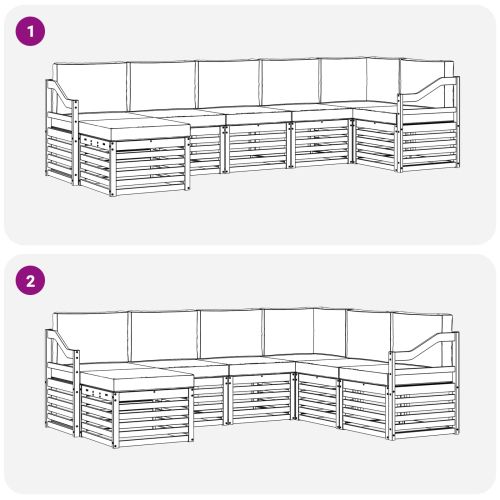 1

2