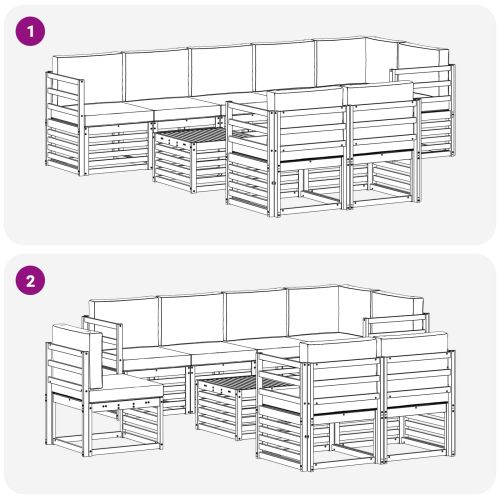 1

2