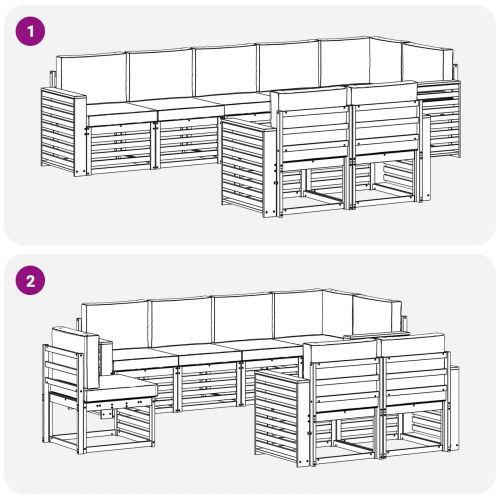 1

2