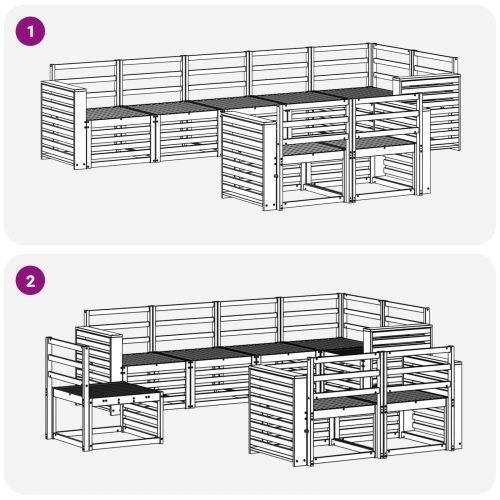 1

2