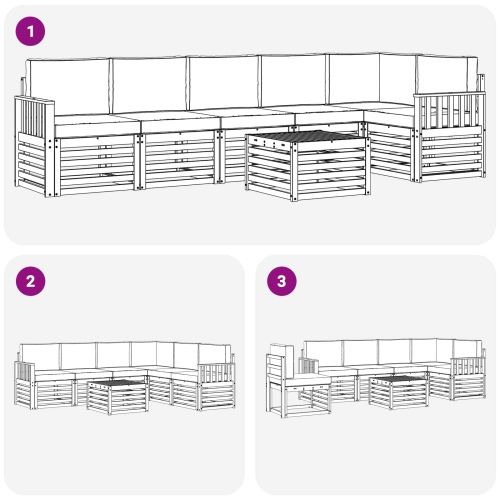 1

2

3