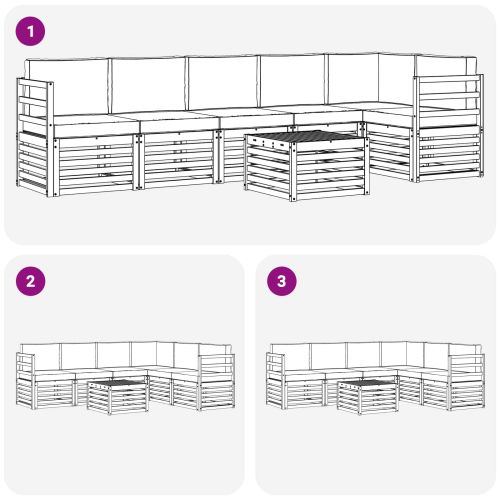 1

2

3