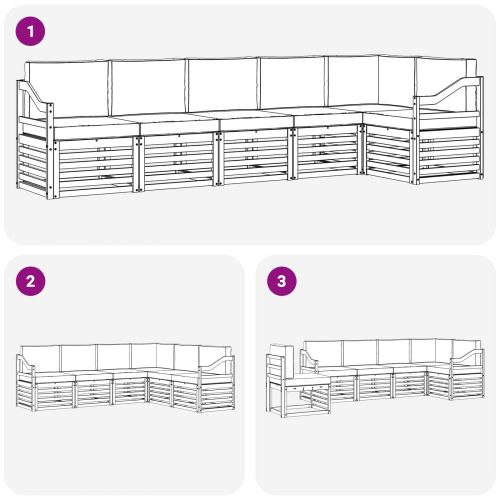 1

2

3