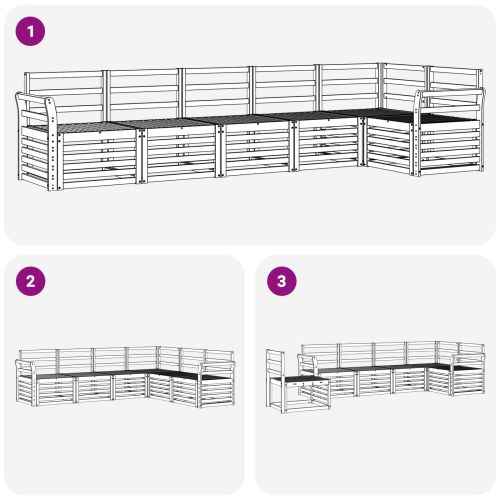 1

2

3