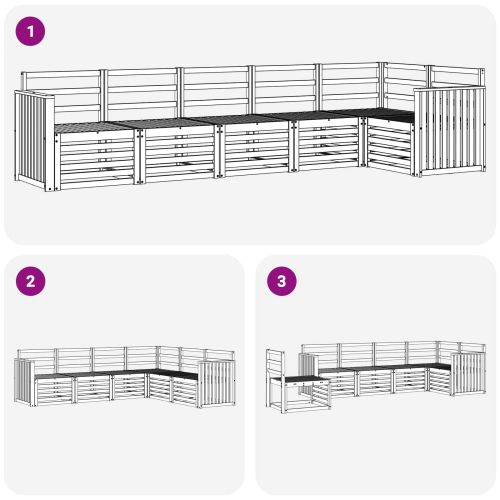 1

2

3