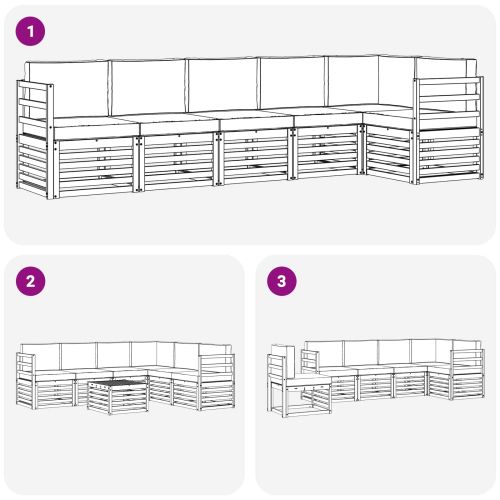 1

2

3