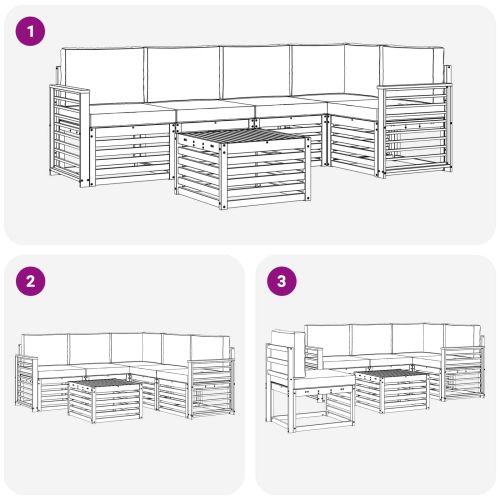 1

2

3